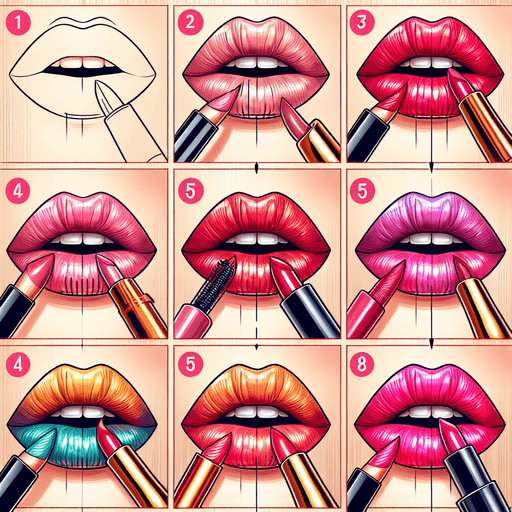 1
2
3
4
5
5
4
5
8